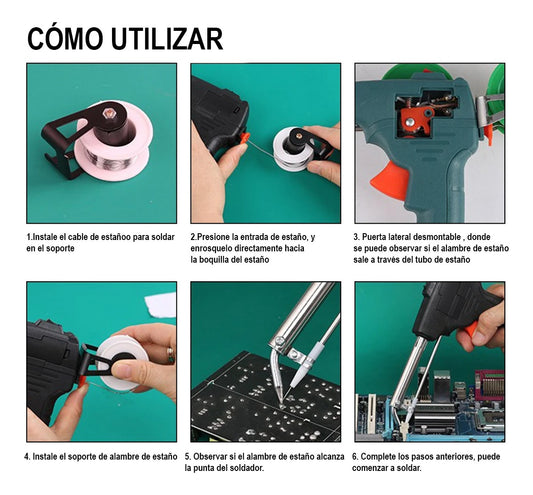 CÓMO UTILIZAR

1.Instale el cable de estañoo para soldar en el soporte

2.Presione la entrada de estaño, y enrosquelo directamente hacia la boquilla del estaño

3. Puerta lateral desmontable , donde se puede observar si el alambre de estaño sale a través del tubo de estaño

4. Instale el soporte de alambre de estaño

5. Observar si el alambre de estaño alcanza la punta del soldador.

6. Complete los pasos anteriores, puede comenzar a soldar.