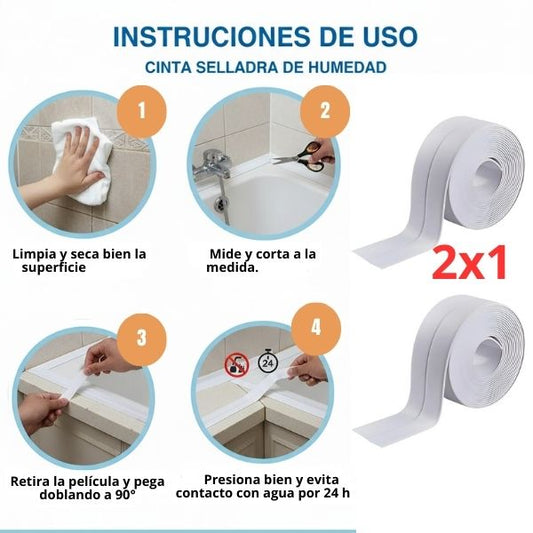 INSTRUCIONES DE USO

CINTA SELLADRA DE HUMEDAD

1

Limpia y seca bien la superficie

2

Mide y corta a la medida.

2x1

3

Retira la película y pega doblando a 90°

4

24

Presiona bien y evita contacto con agua por 24 h