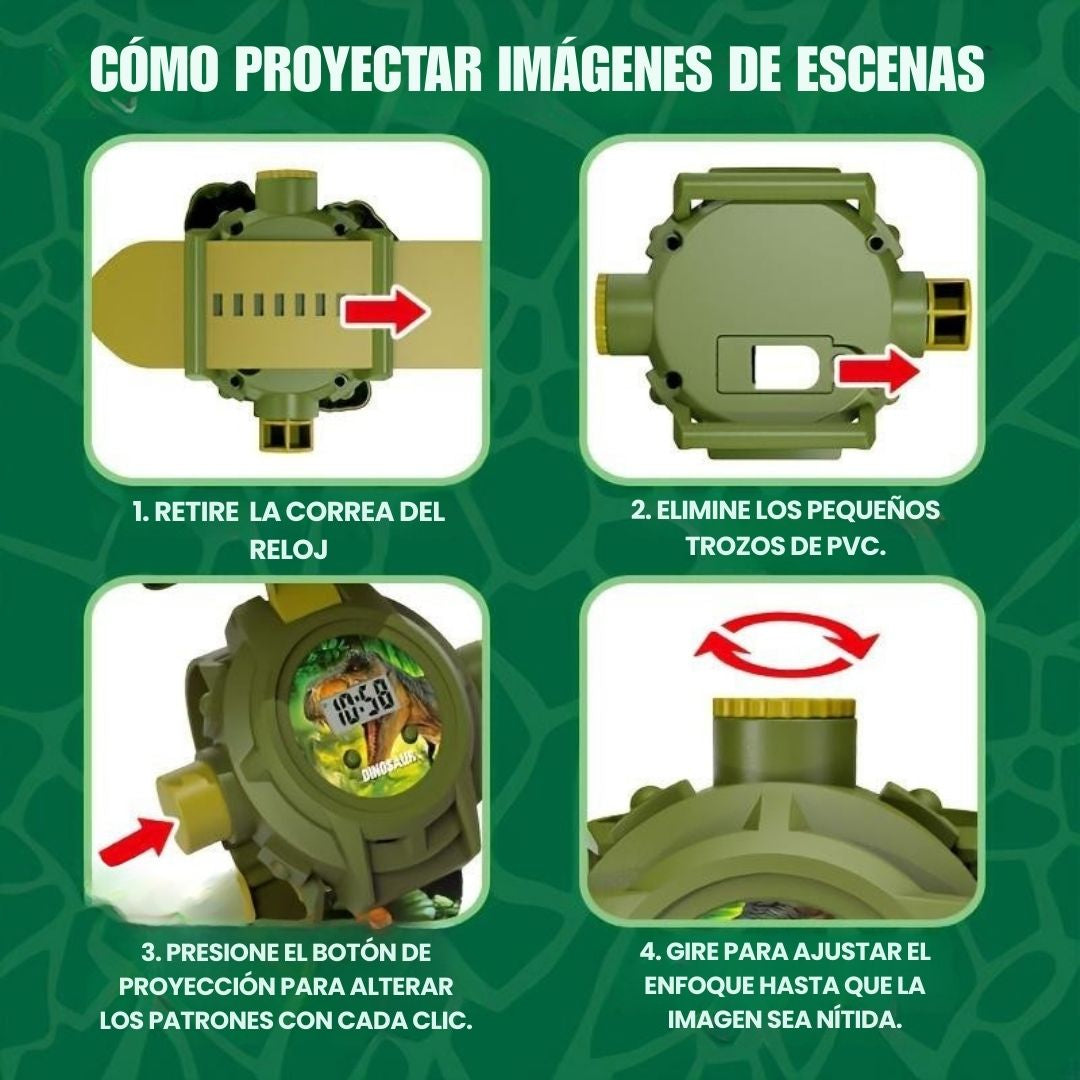 CÓMO PROYECTAR IMÁGENES DE ESCENAS

1. RETIRE LA CORREA DEL RELOJ

2. ELIMINE LOS PEQUEÑOS TROZOS DE PVC.

10:58
DINOSAUR

3. PRESIONE EL BOTÓN DE PROYECCIÓN PARA ALTERAR LOS PATRONES CON CADA CLIC.

4. GIRE PARA AJUSTAR EL ENFOQUE HASTA QUE LA IMAGEN SEA NÍTIDA.