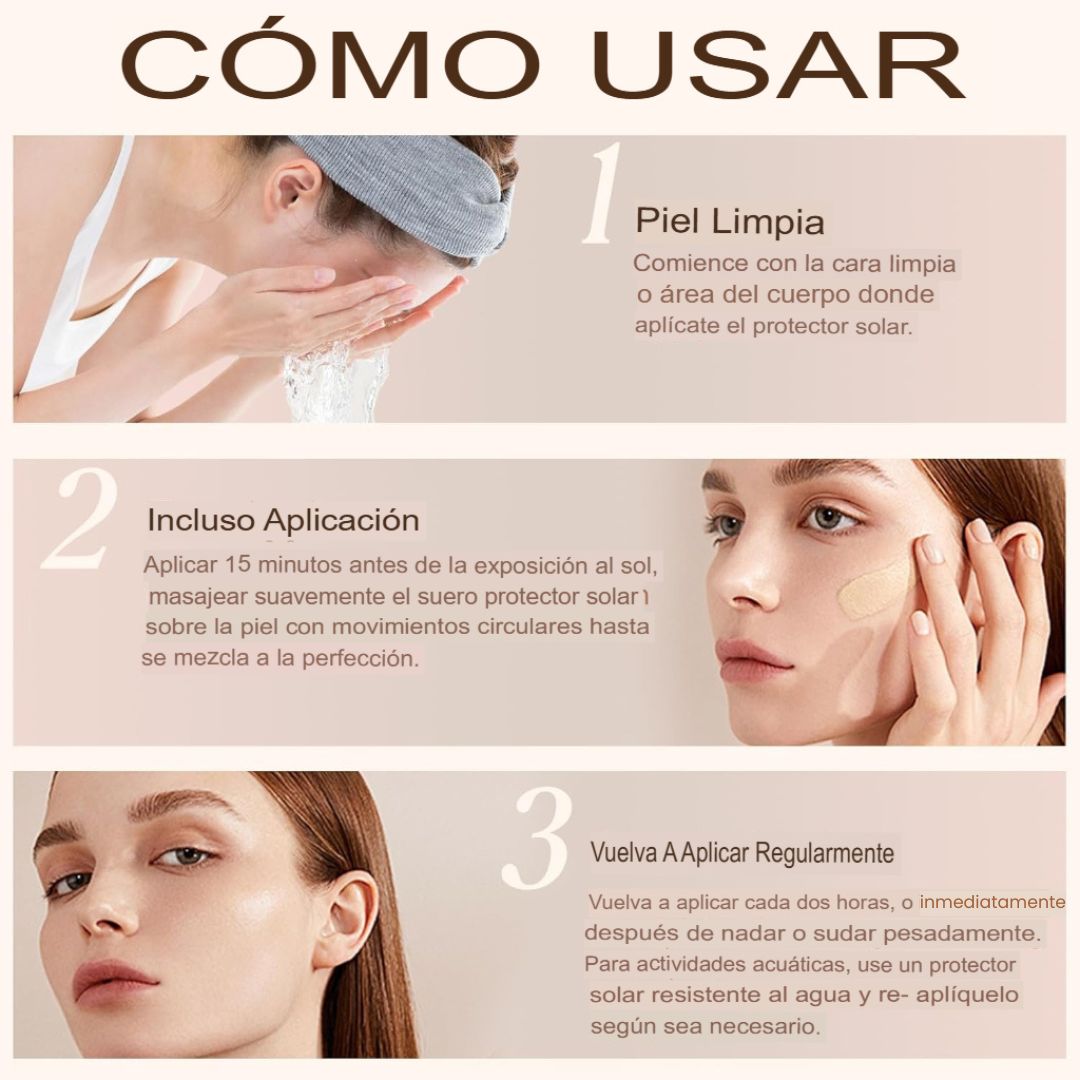 CÓMO USAR

1
Piel Limpia
Comience con la cara limpia o área del cuerpo donde aplícate el protector solar.

2
Incluso Aplicación
Aplicar 15 minutos antes de la exposición al sol, masajear suavemente el suero protector solar sobre la piel con movimientos circulares hasta se mezcla a la perfección.

3
Vuelva A Aplicar Regularmente
Vuelva a aplicar cada dos horas, o inmediatamente después de nadar o sudar pesadamente. Para actividades acuáticas, use un protector solar resistente al agua y re- aplíquelo según sea necesario.